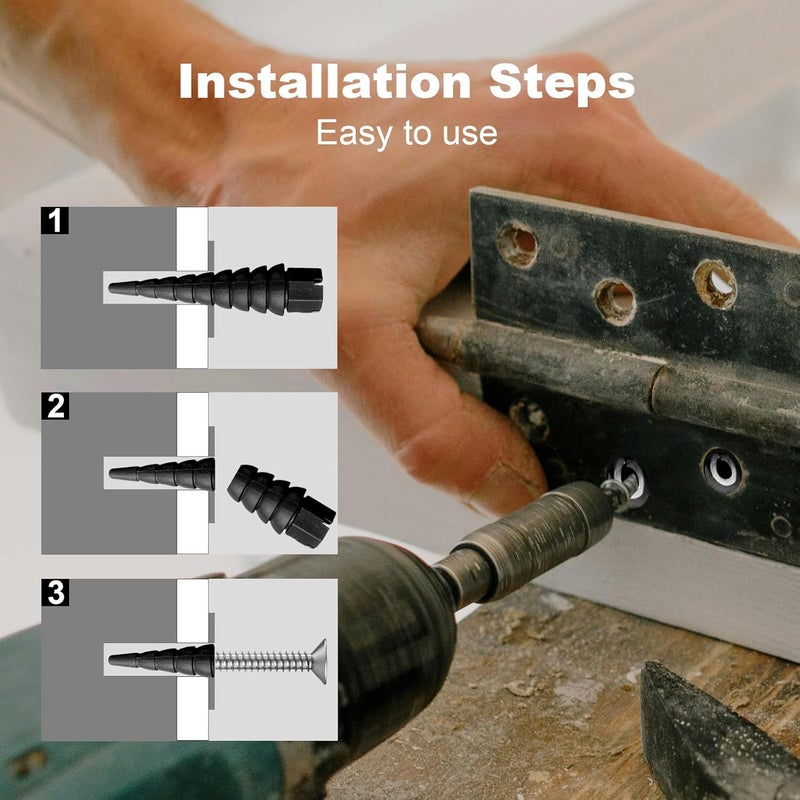 Installation Steps
Easy to use

1

2

3